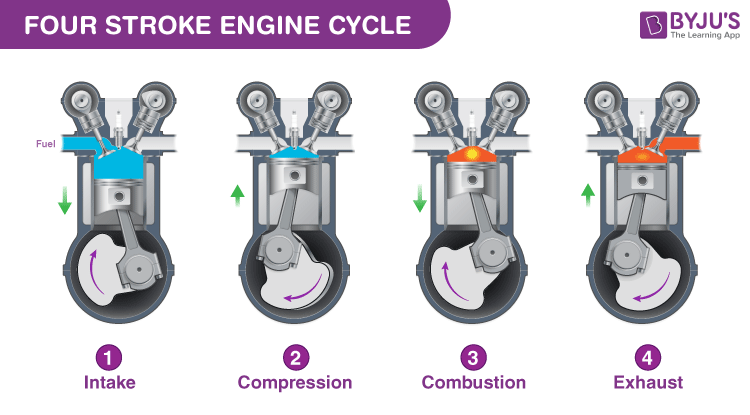 FOUR STROKE ENGINE CYCLE

BYJU'S
The Learning App

Fuel

1
Intake

2
Compression

3
Combustion

4
Exhaust